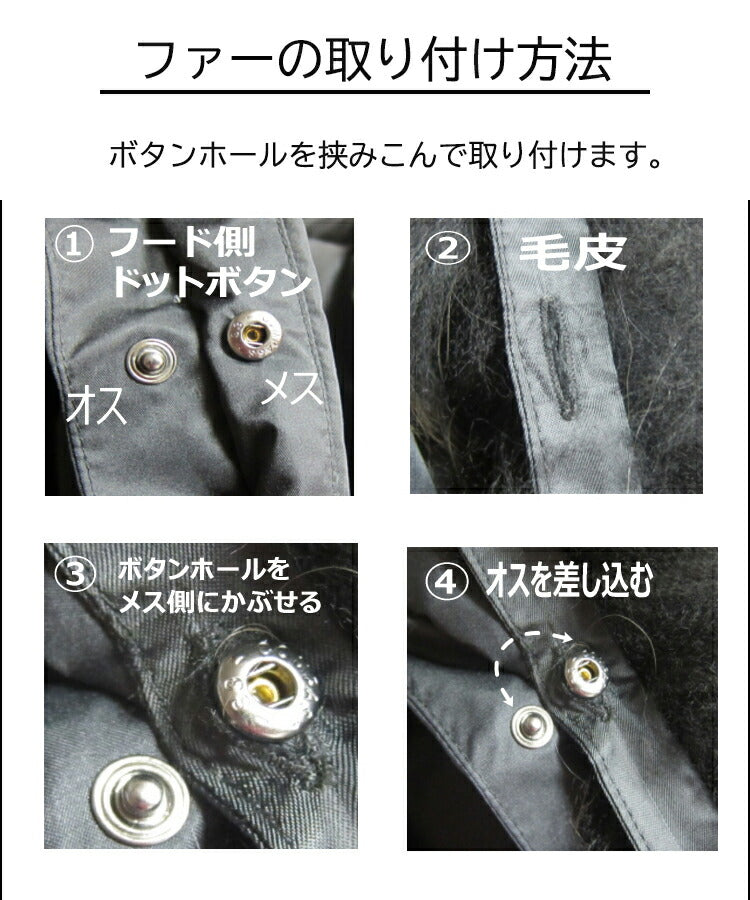 ファーの取り付け方法

ボタンホールを挟みこんで取り付けます。

① フード側 ドットボタン

オス

メス

② 毛皮

③ ボタンホールを メス側にかぶせる

④ オスを差し込む